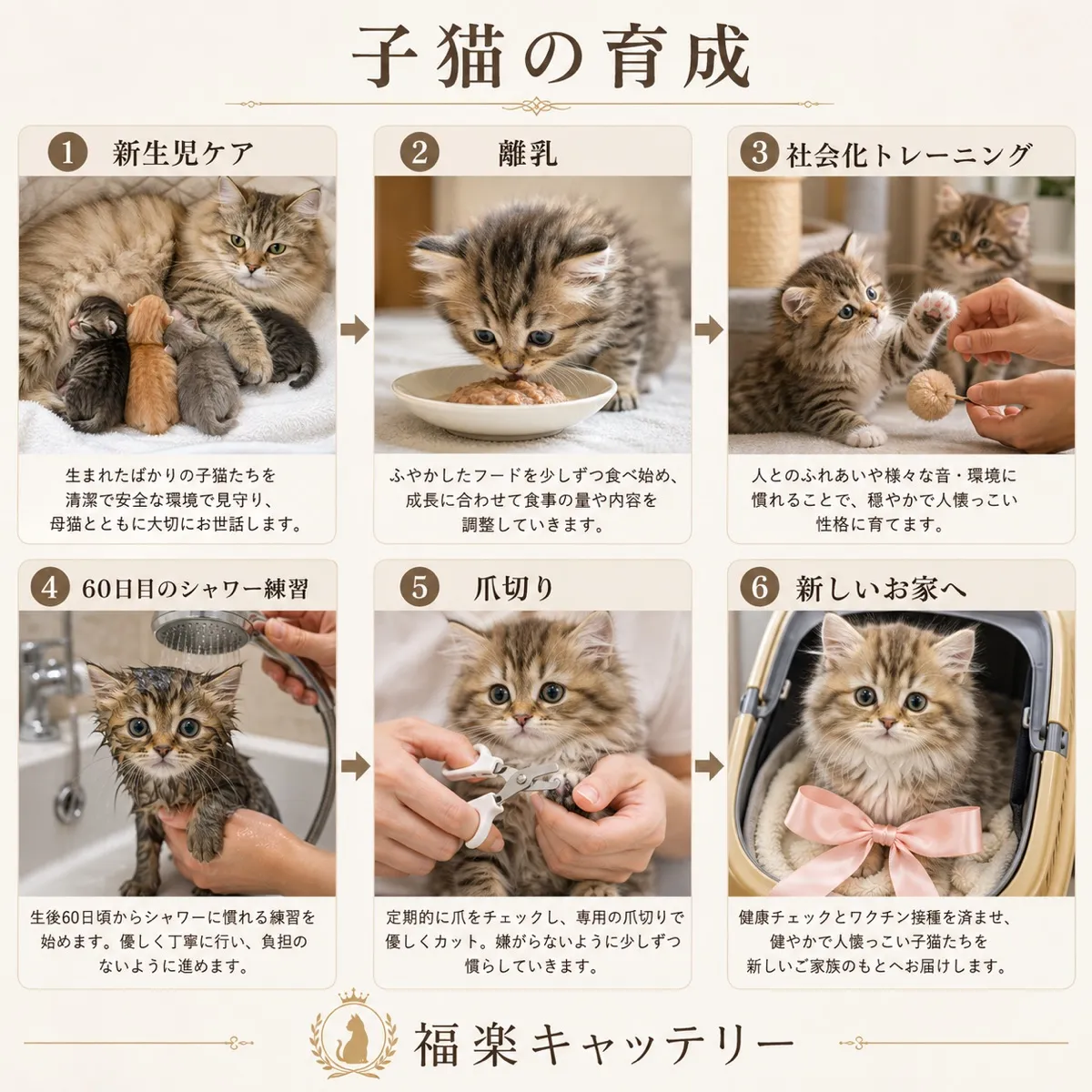 子猫の育成

1 新生児ケア

生まれたばかりの子猫たちを清潔で安全な環境で見守り、母猫とともに大切にお世話します。

2 離乳

ふやかしたフードを少しずつ食べ始め、成長に合わせて食事の量や内容を調整していきます。

3 社会化トレーニング

人とのふれあいや様々な音・環境に慣れることで、穏やかで人懐っこい性格に育てます。

4 60日目のシャワー練習

生後60日頃からシャワーに慣れる練習を始めます。優しく丁寧に行い、負担のないように進めます。

5 爪切り

定期的に爪をチェックし、専用の爪切りで優しくカット。嫌がらないように少しずつ慣らしていきます。

6 新しいお家へ

健康チェックとワクチン接種を済ませ、健やかで人懐っこい子猫たちを新しいご家族のもとへお届けします。

福楽キャッテリー