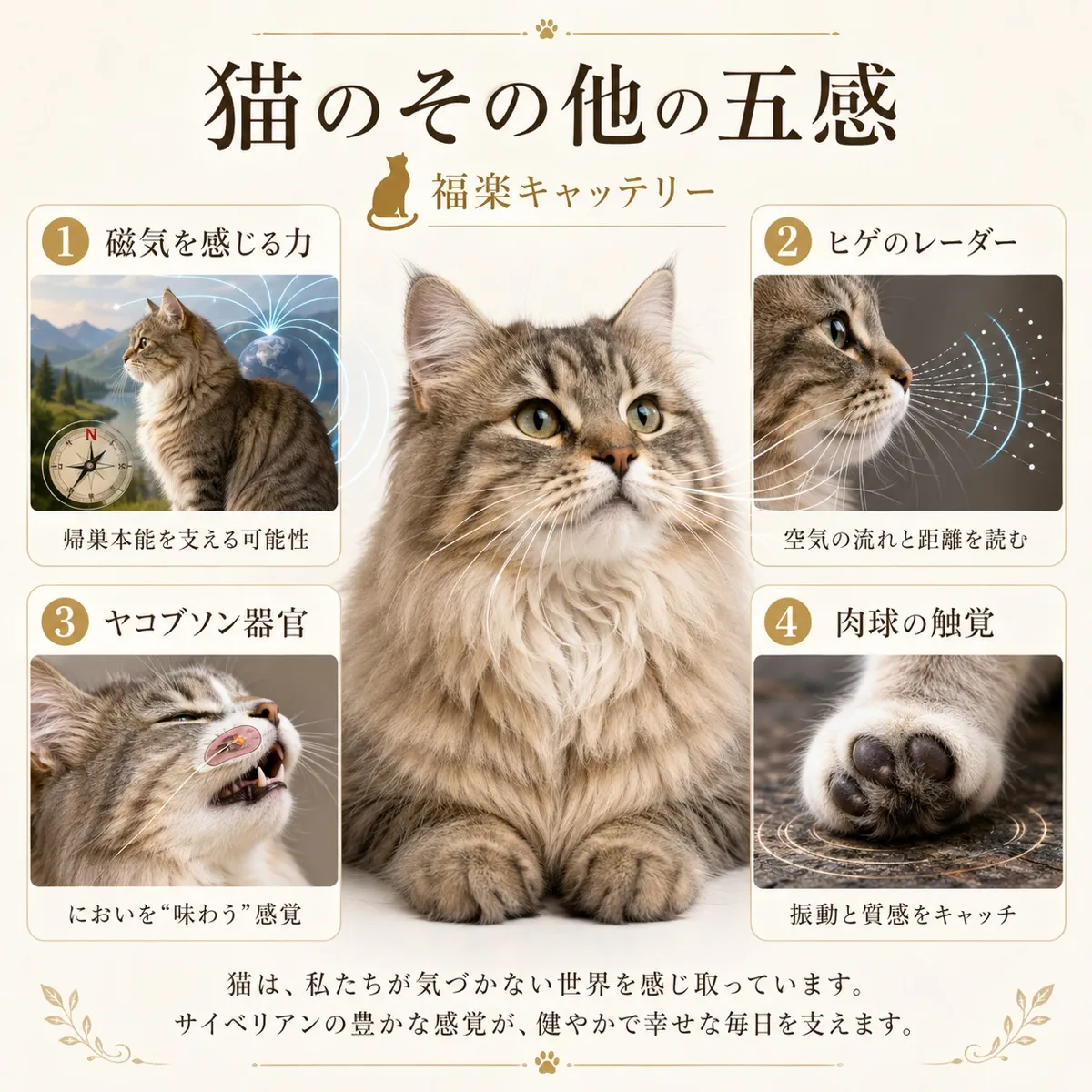 猫のその他の五感

福楽キャッテリー

1 磁気を感じる力

N

帰巣本能を支える可能性

2 ヒゲのレーダー

空気の流れと距離を読む

3 ヤコブソン器官

においを“味わう”感覚

4 肉球の触覚

振動と質感をキャッチ

猫は、私たちが気づかない世界を感じ取っています。
サイベリアンの豊かな感覚が、健やかで幸せな毎日を支えます。